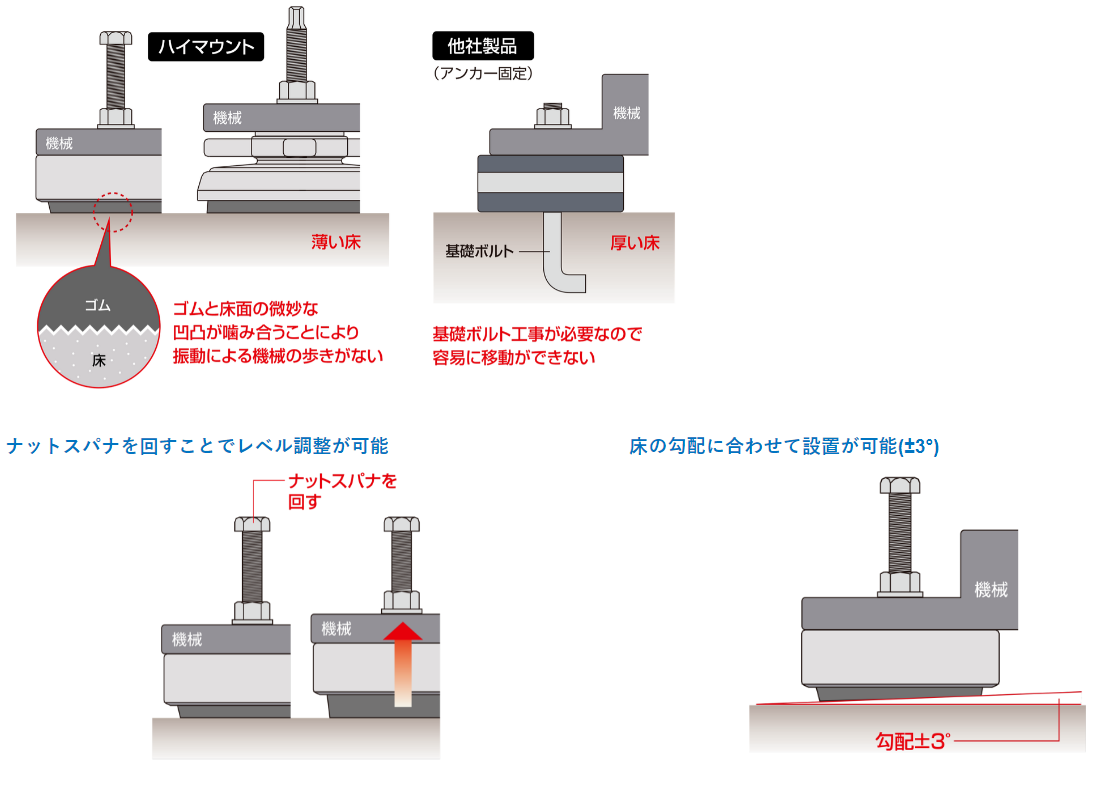 ハイマウント

機械

機械

薄い床

ゴム

床

ゴムと床面の微妙な凹凸が噛み合うことにより振動による機械の歩きがない

他社製品
（アンカー固定）

機械

基礎ボルト

厚い床

基礎ボルト工事が必要なので容易に移動ができない

ナットスパナを回すことでレベル調整が可能

ナットスパナを回す

機械

機械

床の勾配に合わせて設置が可能(±3°)

機械

勾配±3°