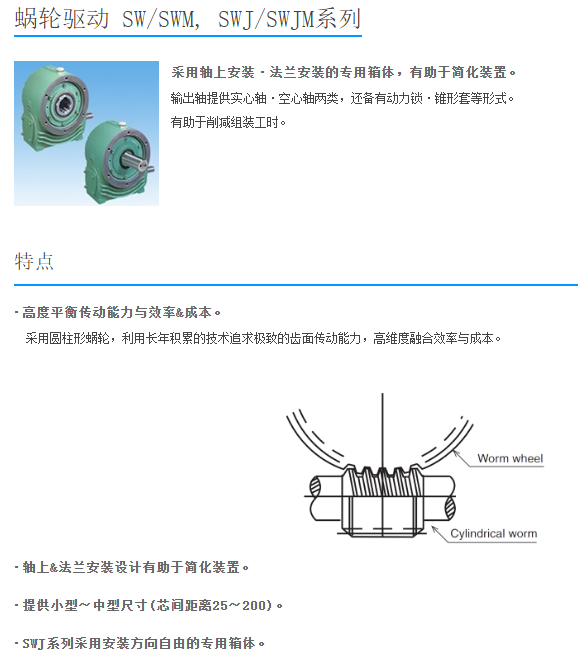 蜗轮驱动 SW/SWM, SWJ/SWJM系列

采用轴上安装・法兰安装的专用箱体，有助于简化装置。

输出轴提供实心轴・空心轴两类，还备有动力锁・锥形套等形式。

有助于削减组装工时。

特点

・高度平衡传动能力与效率&成本。

采用圆柱形蜗轮，利用长年积累的技术追求极致的齿面传动能力，高维度融合效率与成本。

Worm wheel

Cylindrical worm

・轴上&法兰安装设计有助于简化装置。

・提供小型～中型尺寸(芯间距离25～200)。

・SWJ系列采用安装方向自由的专用箱体。