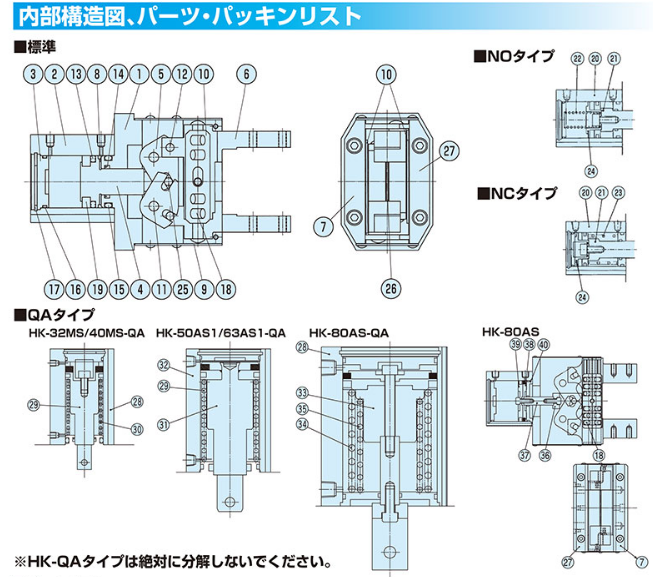 内部構造図、パーツ・パッキンリスト

■標準

3 2 13 8 14 1 5 12 10 6

17 16 19 15 4 11 25 9 18

10

27

7

26

■NOタイプ

22 20 21

24

■NCタイプ

20 21 23

24

■QAタイプ

HK-32MS/40MS-QA

29

28

30

HK-50AS1/63AS1-QA

32

29

31

HK-80AS-QA

28

33

35

34

HK-80AS

39 38 40

37 36 18

27 7

※HK-QAタイプは絶対に分解しないでください。