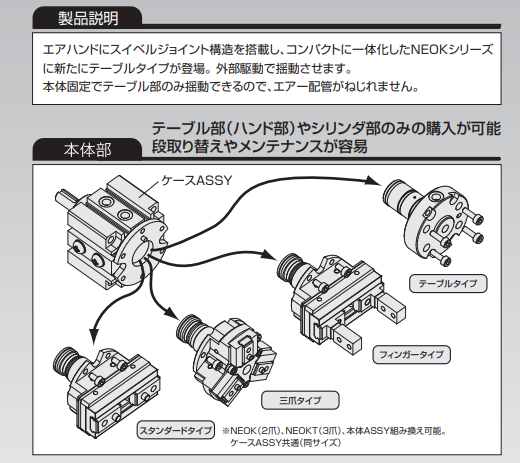 製品説明

エアハンドにスイベルジョイント構造を搭載し、コンパクトに一体化したNEOKシリーズに新たにテーブルタイプが登場。外部駆動で揺動させます。
本体固定でテーブル部のみ揺動できるので、エアー配管がねじれません。

本体部

テーブル部(ハンド部)やシリンダ部のみの購入が可能
段取り替えやメンテナンスが容易

ケースASSY

テーブルタイプ

フィンガータイプ

三爪タイプ

スタンダードタイプ

※NEOK(2爪)、NEOKT(3爪)、本体ASSY組み換え可能。
ケースASSY共通(同サイズ)